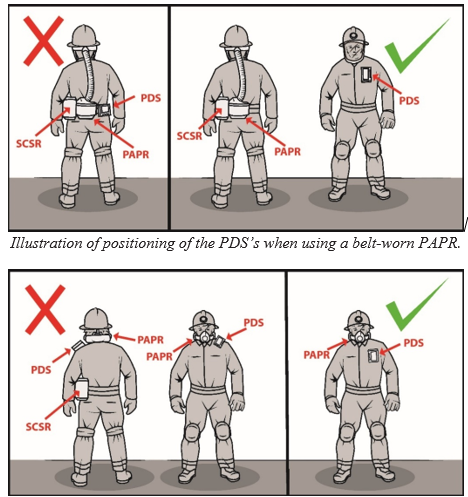 PDS
SCSR
PAPR

SCSR
PAPR
PDS

Illustration of positioning of the PDS's when using a belt-worn PAPR.

PAPR
PDS
SCSR
PDS
PAPR

PAPR
PDS